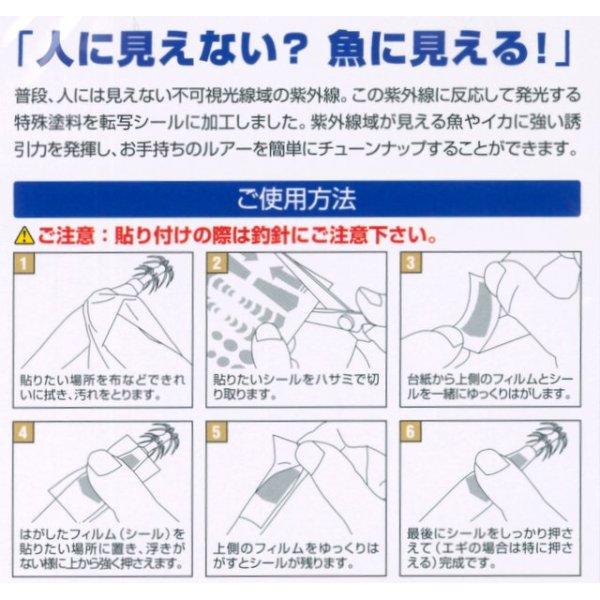 「人に見えない？ 魚に見える！」

普段、人には見えない不可視光線域の紫外線。この紫外線に反応して発光する特殊塗料を転写シールに加工しました。紫外線域が見える魚やイカに強い誘引力を発揮し、お手持ちのルアーを簡単にチューンナップすることができます。

ご使用方法

ご注意：貼り付けの際は釣針にご注意下さい。

1
貼りたい場所を布などできれいに拭き、汚れをとります。

2
貼りたいシールをハサミで切り取ります。

3
台紙から上側のフィルムとシールを一緒にゆっくりはがします。

4
はがしたフィルム（シール）を貼りたい場所に置き、浮きがない様に上から強く押さえます。

5
上側のフィルムをゆっくりはがすとシールが残ります。

6
最後にシールをしっかり押さえて（エギの場合は特に押さえる）完成です。