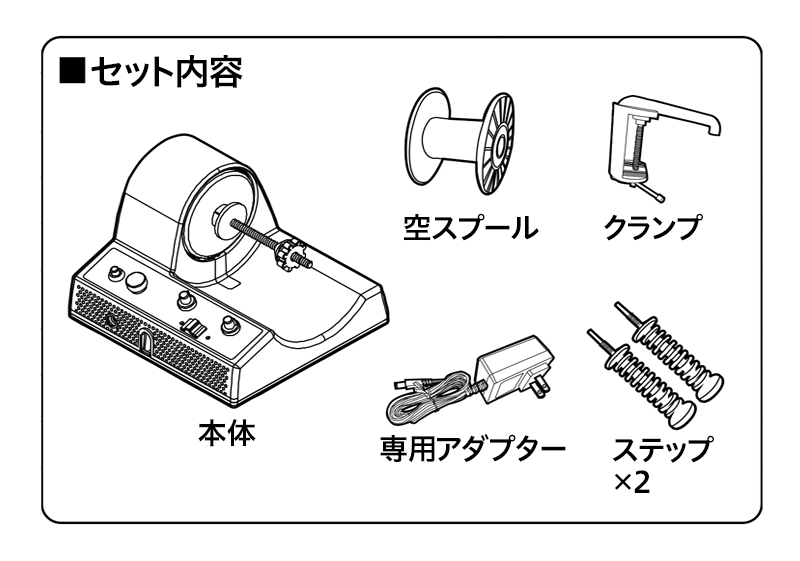 ■セット内容

空スプール

クランプ

本体

専用アダプター

ステップ
×2