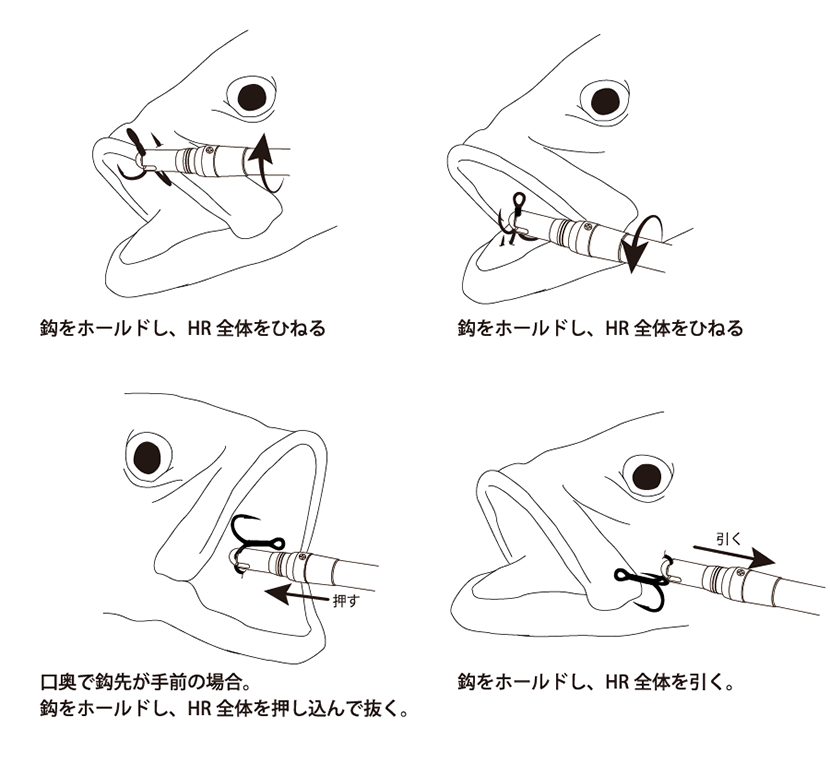 鈎をホールドし、HR 全体をひねる

鈎をホールドし、HR 全体をひねる

押す

口奥で鈎先が手前の場合。
鈎をホールドし、HR 全体を押し込んで抜く。

引く

鈎をホールドし、HR 全体を引く。