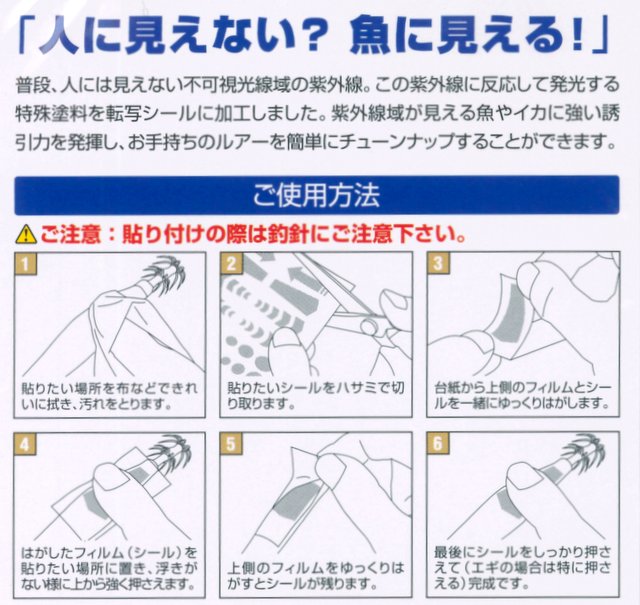 「人に見えない？ 魚に見える！」

普段、人には見えない不可視光線域の紫外線。この紫外線に反応して発光する特殊塗料を転写シールに加工しました。紫外線域が見える魚やイカに強い誘引力を発揮し、お手持ちのルアーを簡単にチューンナップすることができます。

ご使用方法

ご注意：貼り付けの際は釣針にご注意下さい。

1
貼りたい場所を布などできれいに拭き、汚れをとります。

2
貼りたいシールをハサミで切り取ります。

3
台紙から上側のフィルムとシールを一緒にゆっくりはがします。

4
はがしたフィルム（シール）を貼りたい場所に置き、浮きがない様に上から強く押さえます。

5
上側のフィルムをゆっくりはがすとシールが残ります。

6
最後にシールをしっかり押さえて（エギの場合は特に押さえる）完成です。