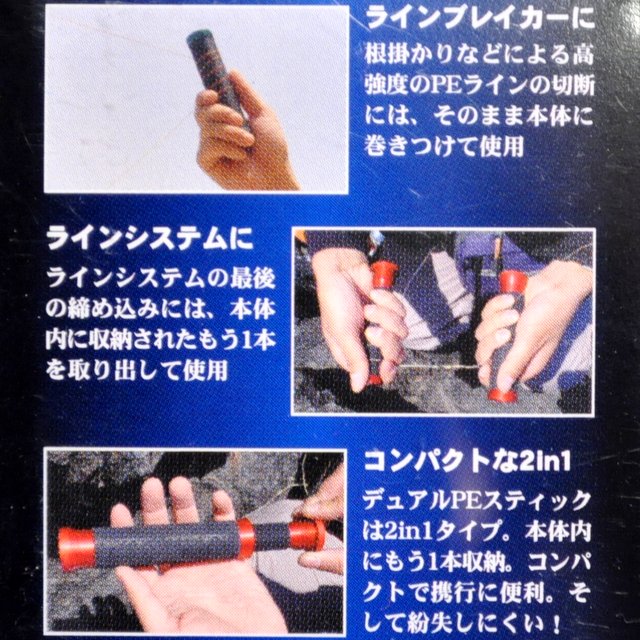 ラインブレイカーに

根掛かりなどによる高強度のPEラインの切断には、そのまま本体に巻きつけて使用

ラインシステムに

ラインシステムの最後の締め込みには、本体内に収納されたもう1本を取り出して使用

コンパクトな2in1

デュアルPEスティックは2in1タイプ。本体内にもう1本収納。コンパクトで携行に便利。そして紛失しにくい！